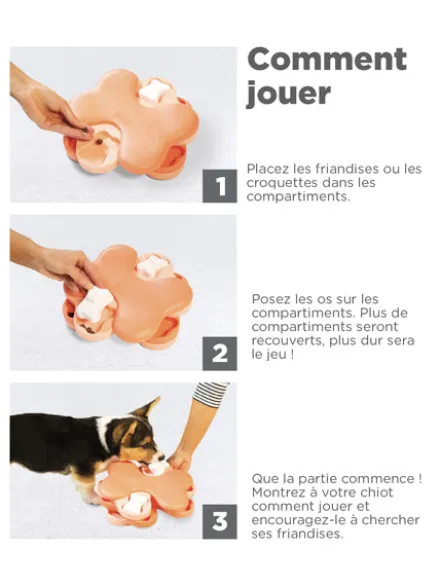 Comment jouer

1

Placez les friandises ou les croquettes dans les compartiments.

2

Posez les os sur les compartiments. Plus de compartiments seront recouverts, plus dur sera le jeu !

3

Que la partie commence ! Montrez à votre chiot comment jouer et encouragez-le à chercher ses friandises.